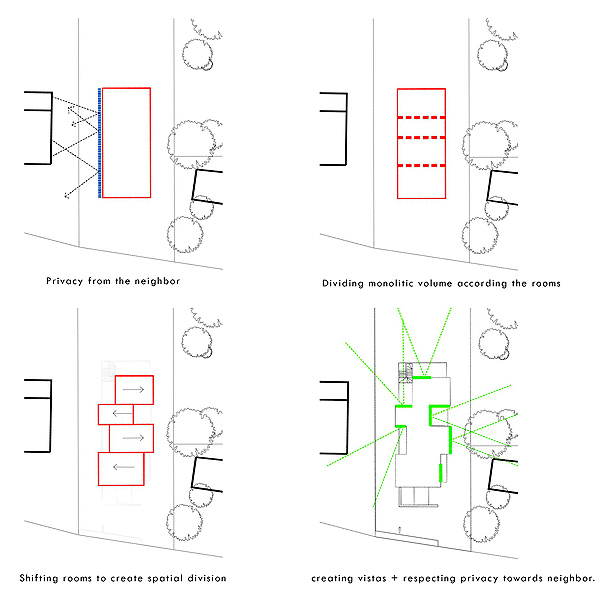 Privacy from the neighbor

Dividing monolitic volume according the rooms

Shifting rooms to create spatial division

creating vistas + respecting privacy towards neighbor.